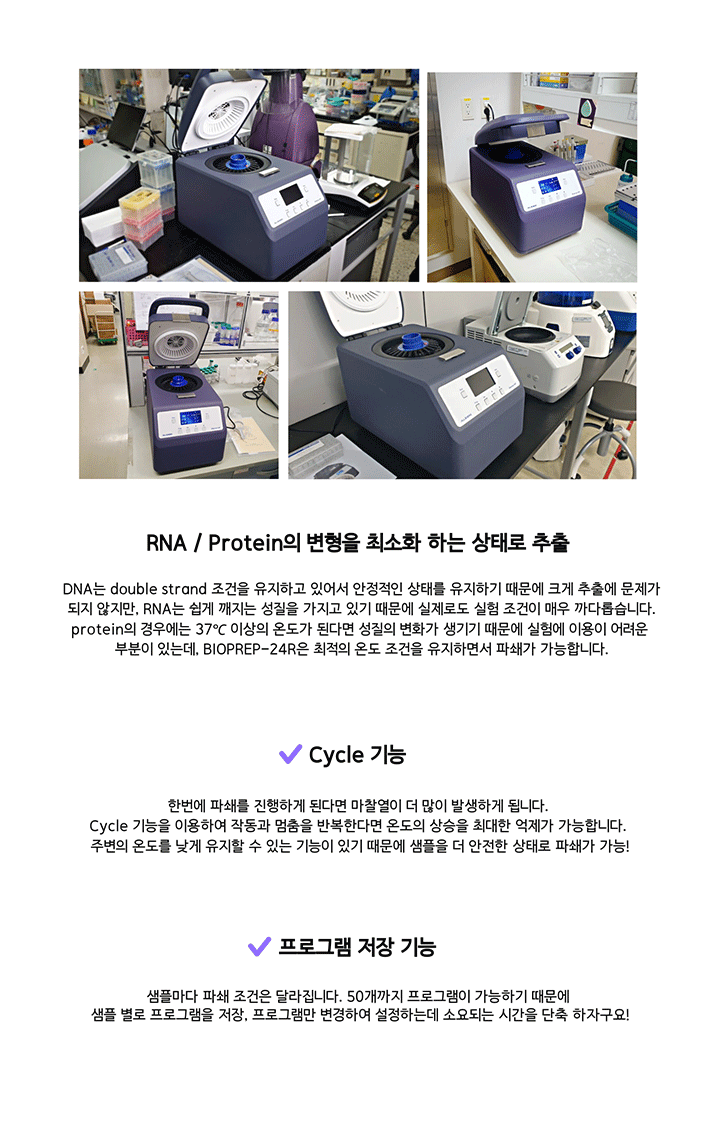 RNA / Protein의 변형을 최소화 하는 상태로 추출

DNA는 double strand 조건을 유지하고 있어서 안정적인 상태를 유지하기 때문에 크게 추출에 문제가 되지 않지만, RNA는 쉽게 깨지는 성질을 가지고 있기 때문에 실제로도 실험 조건이 매우 까다롭습니다. protein의 경우에는 37°C 이상의 온도가 된다면 성질의 변화가 생기기 때문에 실험에 이용이 어려운 부분이 있는데, BIOPREP-24R은 최적의 온도 조건을 유지하면서 파쇄가 가능합니다.

Cycle 기능

한번에 파쇄를 진행하게 된다면 마찰열이 더 많이 발생하게 됩니다. Cycle 기능을 이용하여 작동과 멈춤을 반복한다면 온도의 상승을 최대한 억제가 가능합니다. 주변의 온도를 낮게 유지할 수 있는 기능이 있기 때문에 샘플을 더 안전한 상태로 파쇄가 가능!

프로그램 저장 기능

샘플마다 파쇄 조건은 달라집니다. 50개까지 프로그램이 가능하기 때문에 샘플 별로 프로그램을 저장, 프로그램만 변경하여 설정하는데 소요되는 시간을 단축 하자구요!